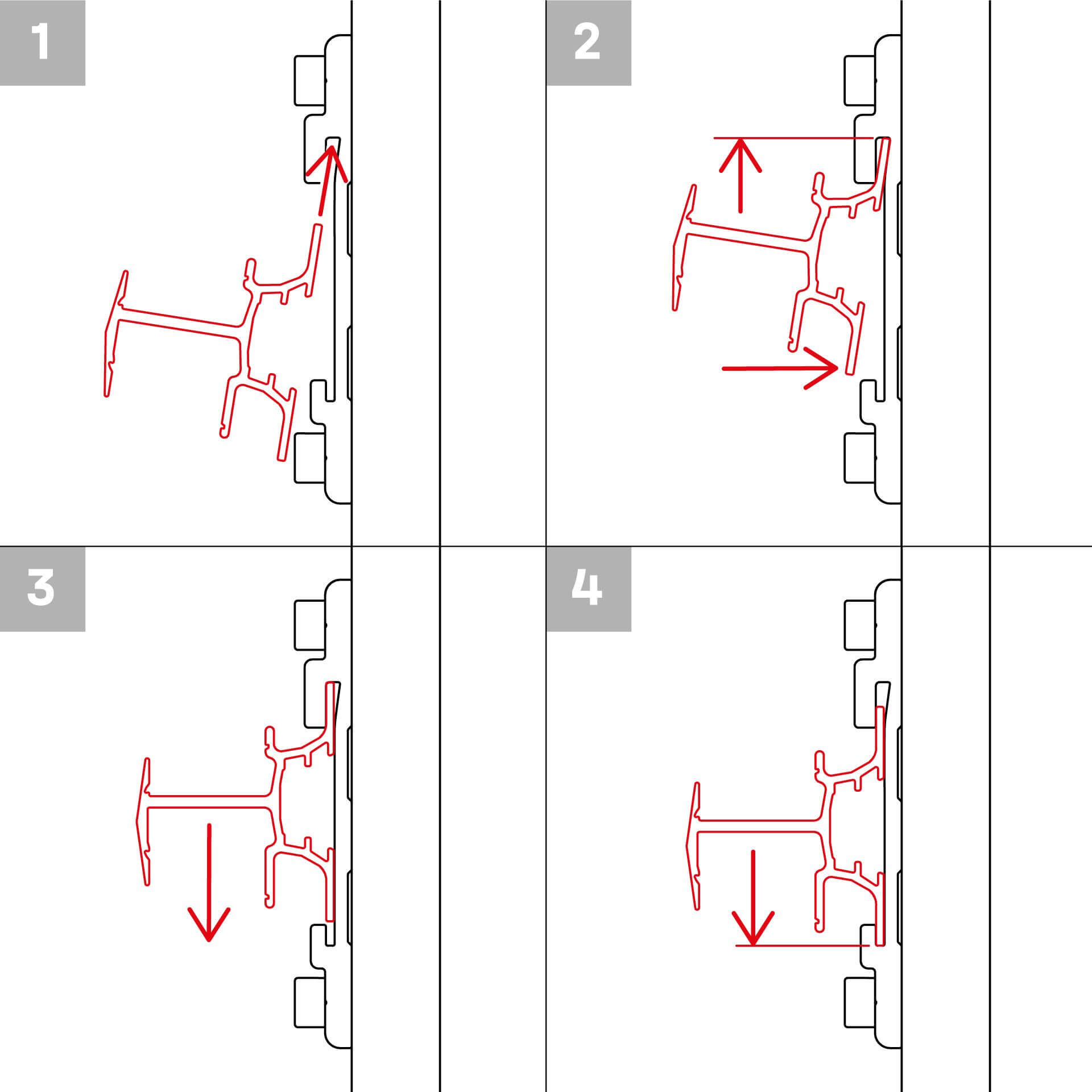 1

2

3

4